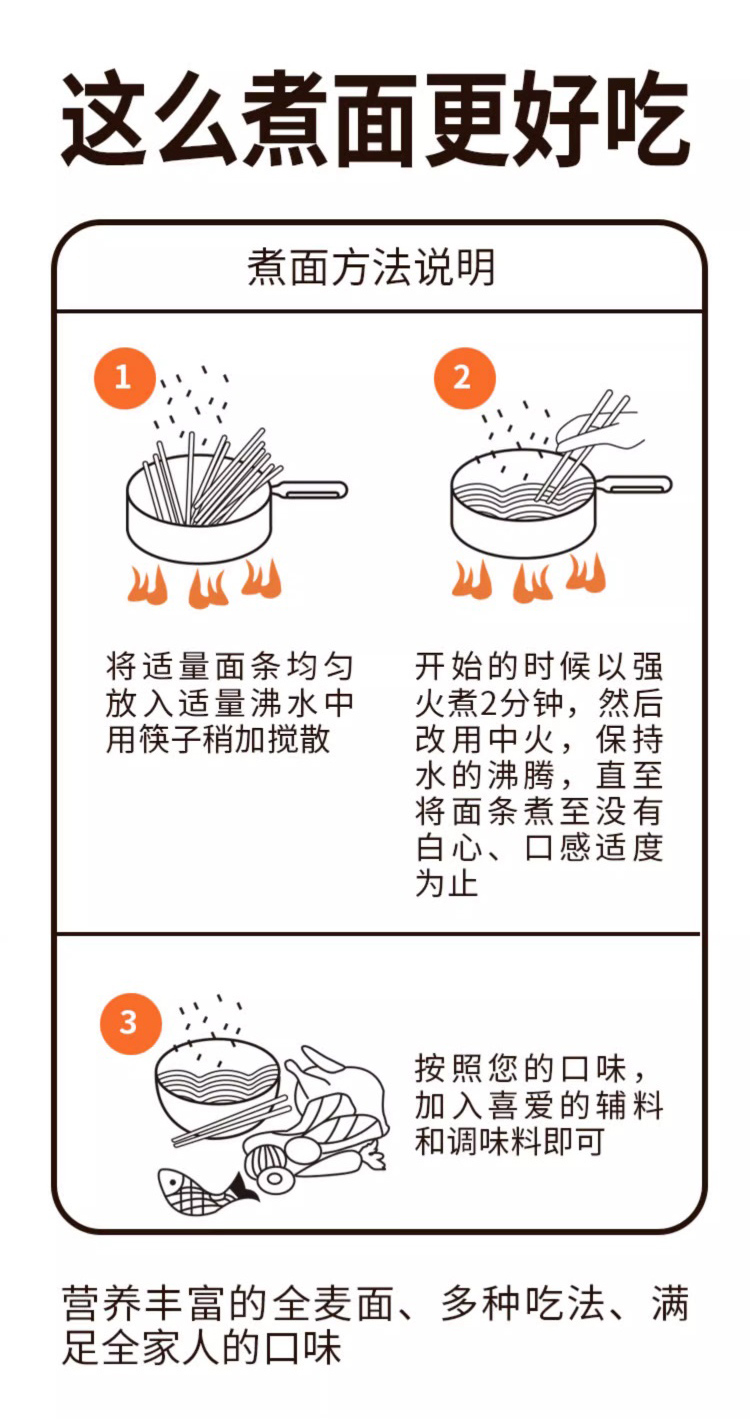 这么煮面更好吃

煮面方法说明

1

将适量面条均匀放入适量沸水中用筷子稍加搅散

2

开始的时候以强火煮2分钟，然后改用中火，保持水的沸腾，直至将面条煮至没有白心、口感适度为止

3

按照您的口味，加入喜爱的辅料和调味料即可

营养丰富的全麦面、多种吃法、满足全家人的口味